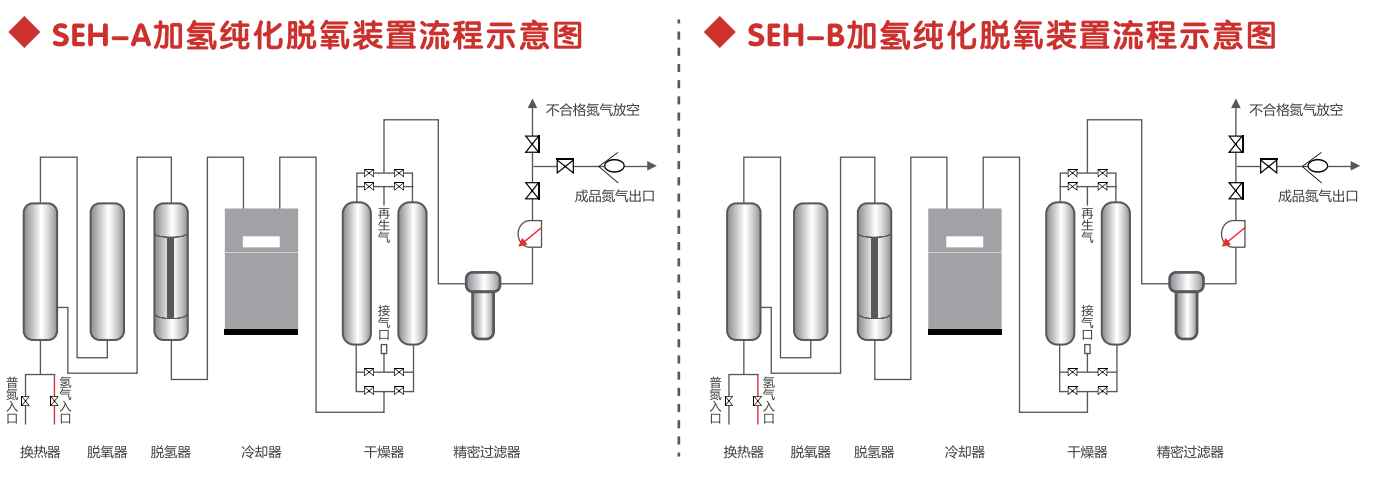 ◆ SEH-A加氢纯化脱氧装置流程示意图

不合格氮气放空

成品氮气出口

再生气

接气口

普氮入口

氢气入口

换热器 脱氧器 脱氢器 冷却器 干燥器 精密过滤器

◆ SEH-B加氢纯化脱氧装置流程示意图

不合格氮气放空

成品氮气出口

再生气

接气口

普氮入口

氢气入口

换热器 脱氧器 脱氢器 冷却器 干燥器 精密过滤器